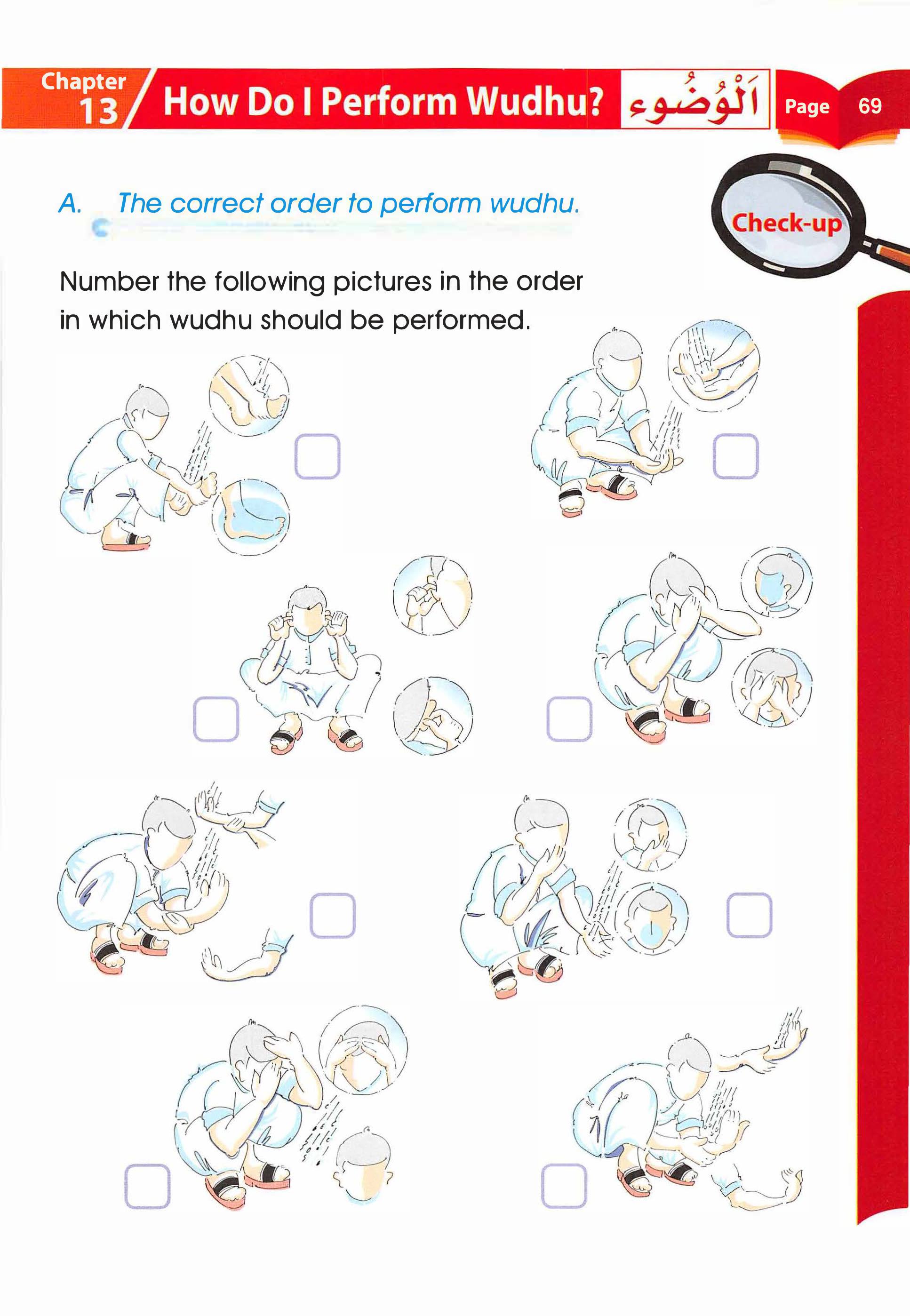 Chapter 13 How Do I Perform Wudhu? اَلْوُضُوء Page 69

Check-up

A. The correct order to perform wudhu.

Number the following pictures in the order in which wudhu should be performed.